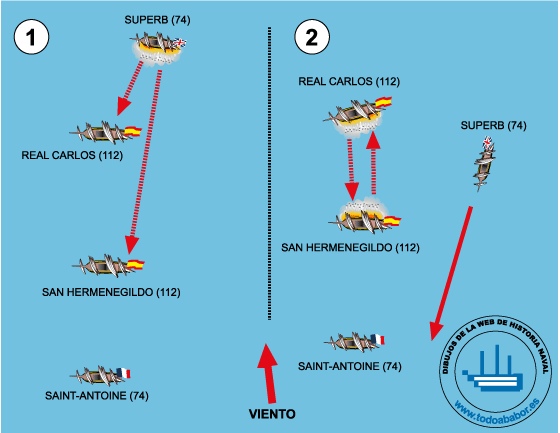 1

SUPERB (74)

REAL CARLOS (112)

SAN HERMENEGILDO (112)

SAINT-ANTOINE (74)

2

REAL CARLOS (112)

SUPERB (74)

SAN HERMENEGILDO (112)

SAINT-ANTOINE (74)

VIENTO

DIBUJOS DE LA WEB DE HISTORIA NAVAL

www.todoababor.es